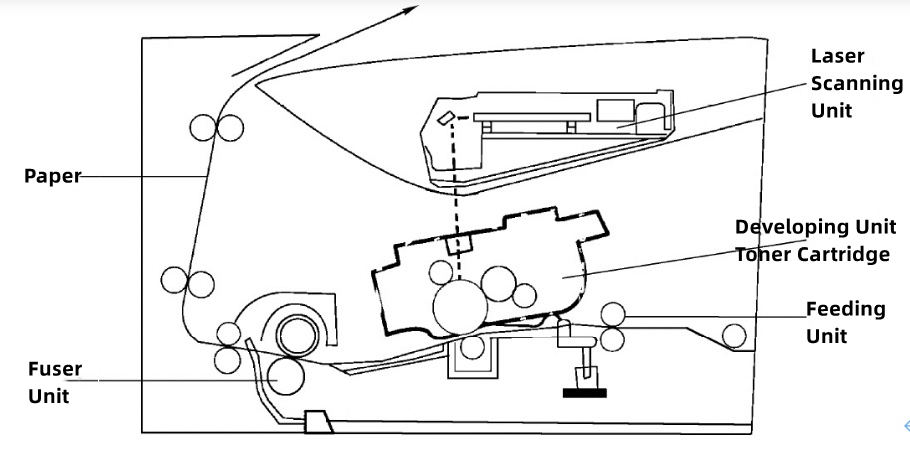 Laser Scanning Unit

Paper

Developing Unit Toner Cartridge

Feeding Unit

Fuser Unit